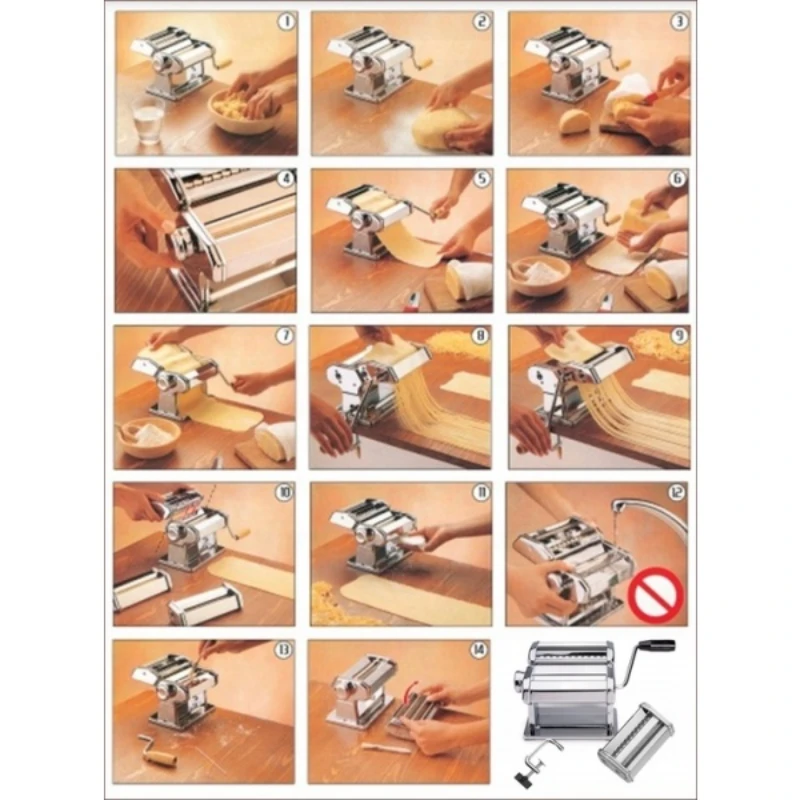 1
2
3
4
5
6
7
8
9
10
11
12
13
14